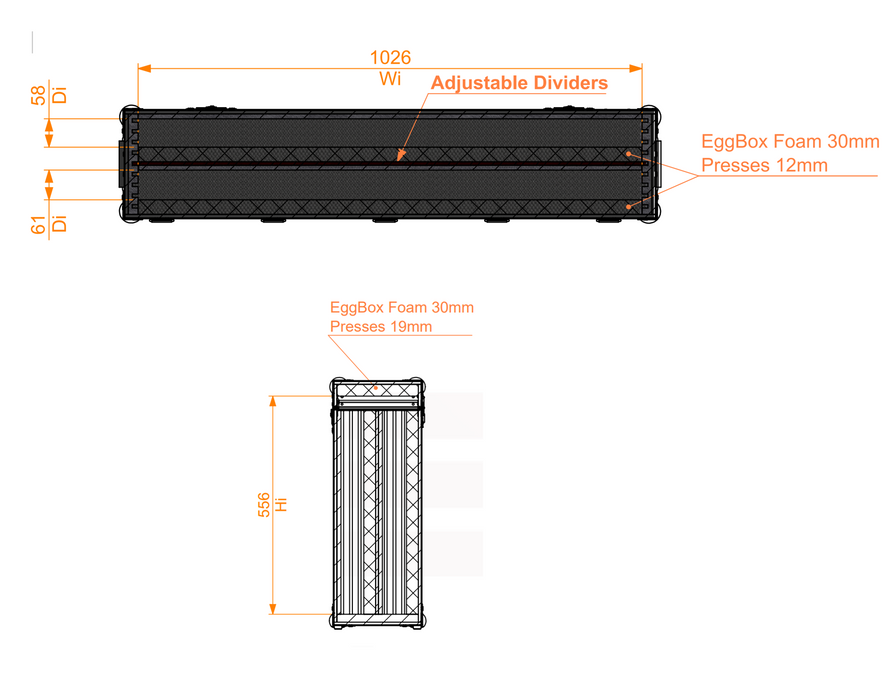 1026
Wi
Adjustable Dividers
58
Di
61
Di
EggBox Foam 30mm
Presses 12mm
EggBox Foam 30mm
Presses 19mm
556
Hi