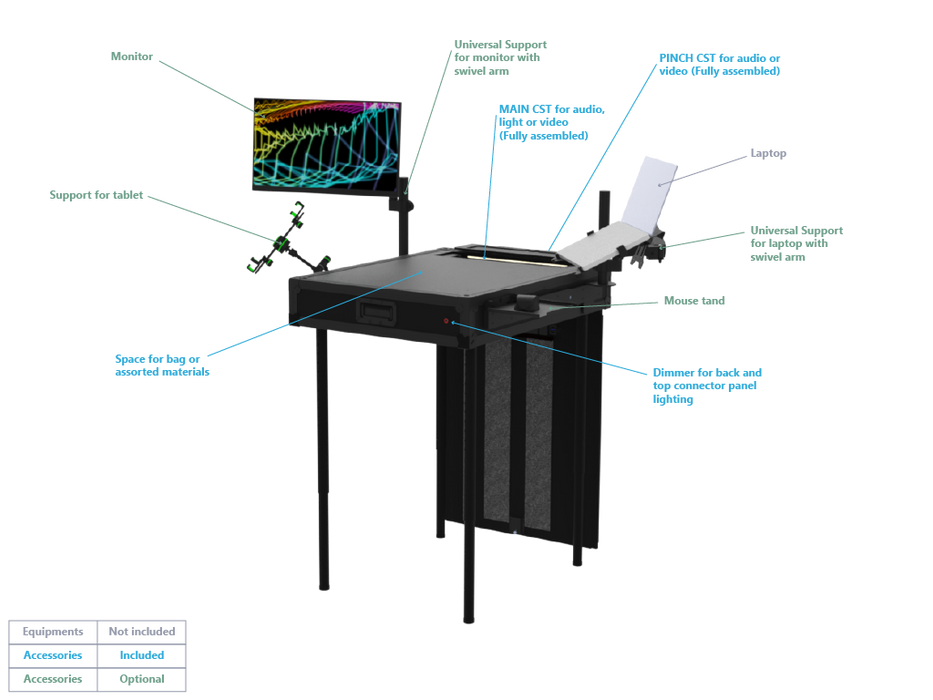 Monitor

Universal Support for monitor with swivel arm

PINCH CST for audio or video (Fully assembled)

MAIN CST for audio, light or video (Fully assembled)

Laptop

Support for tablet

Universal Support for laptop with swivel arm

Mouse tand

Space for bag or assorted materials

Dimmer for back and top connector panel lighting

| Equipments | Not included |
|---|---|
| Accessories | Included |
| Accessories | Optional |