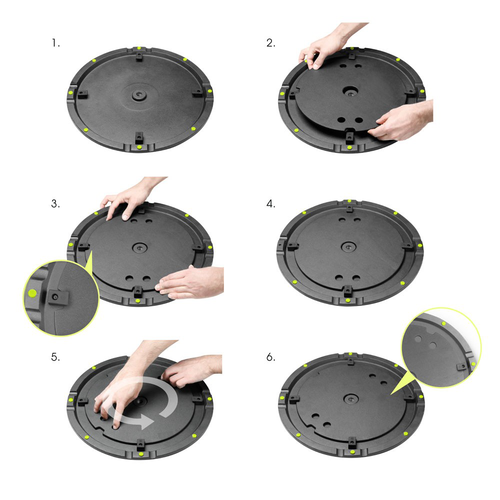 1.

2.

3.

4.

5.

6.