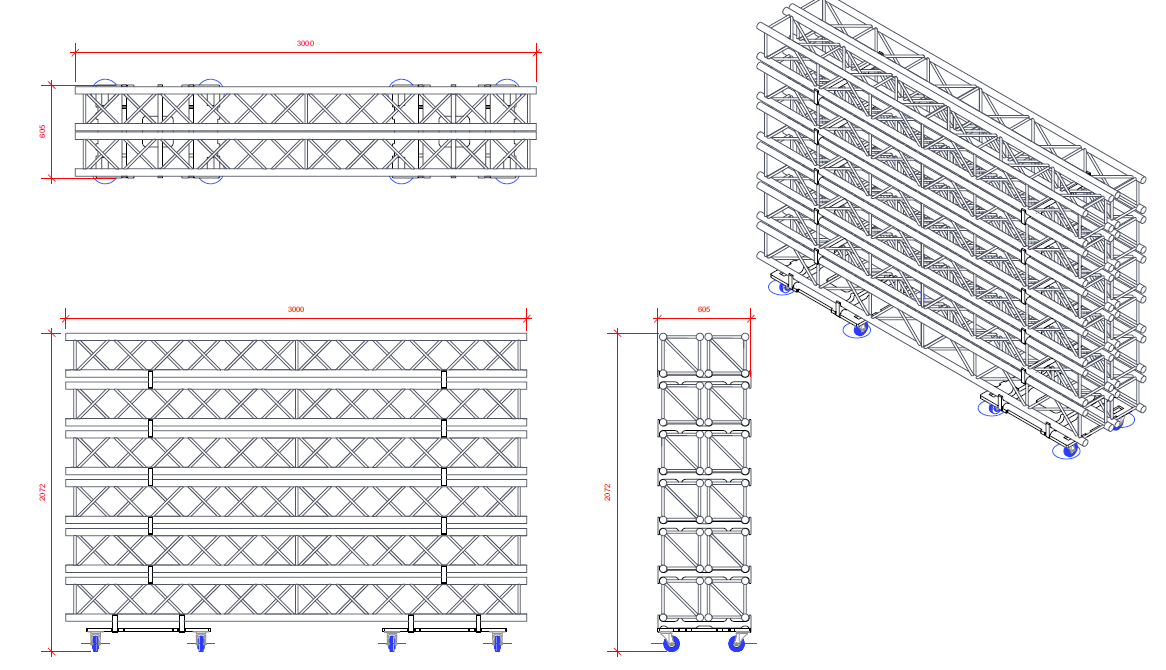 3000

605

3000

2072

605

2072